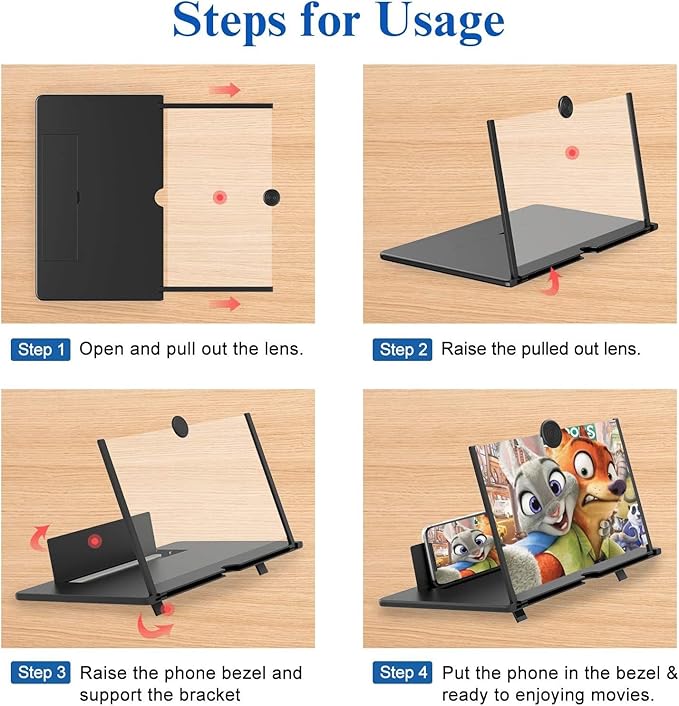 Steps for Usage

Step 1 Open and pull out the lens.

Step 2 Raise the pulled out lens.

Step 3 Raise the phone bezel and support the bracket

Step 4 Put the phone in the bezel & ready to enjoying movies.